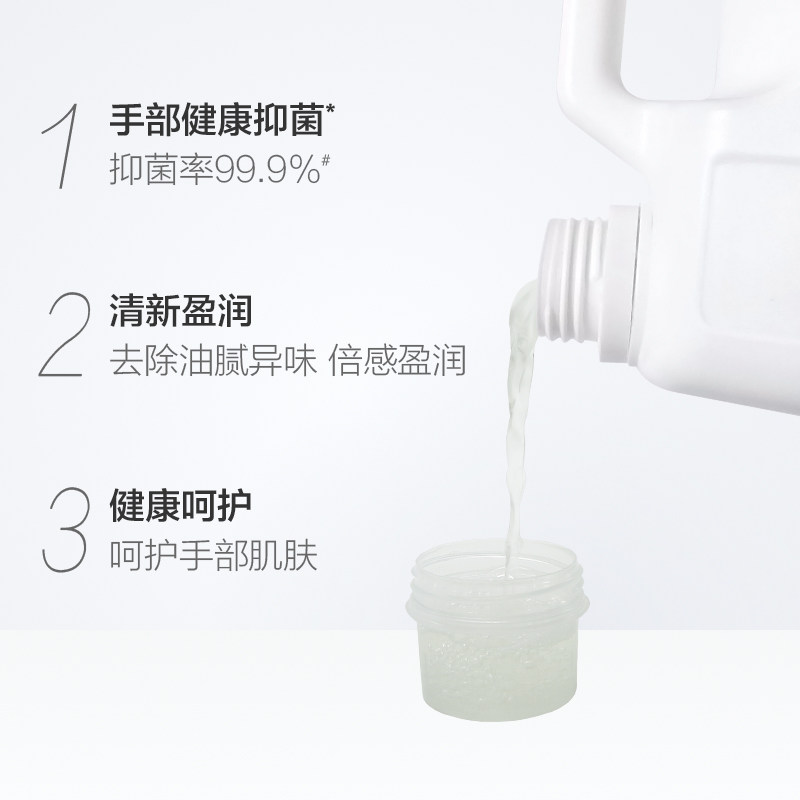 1 手部健康抑菌*
抑菌率99.9%#

2 清新盈润
去除油腻异味 倍感盈润

3 健康呵护
呵护手部肌肤