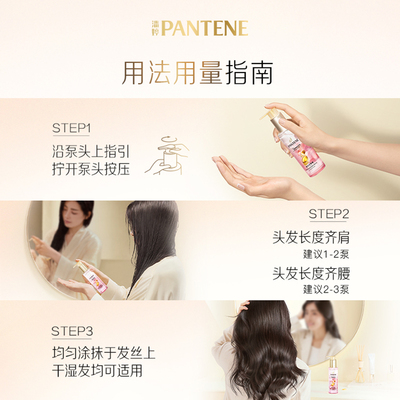 潘婷 PANTENE

用法用量指南

STEP1

沿泵头上指引
拧开泵头按压

STEP2

头发长度齐肩
建议1-2泵

头发长度齐腰
建议2-3泵

STEP3

均匀涂抹于发丝上
干湿发均可适用