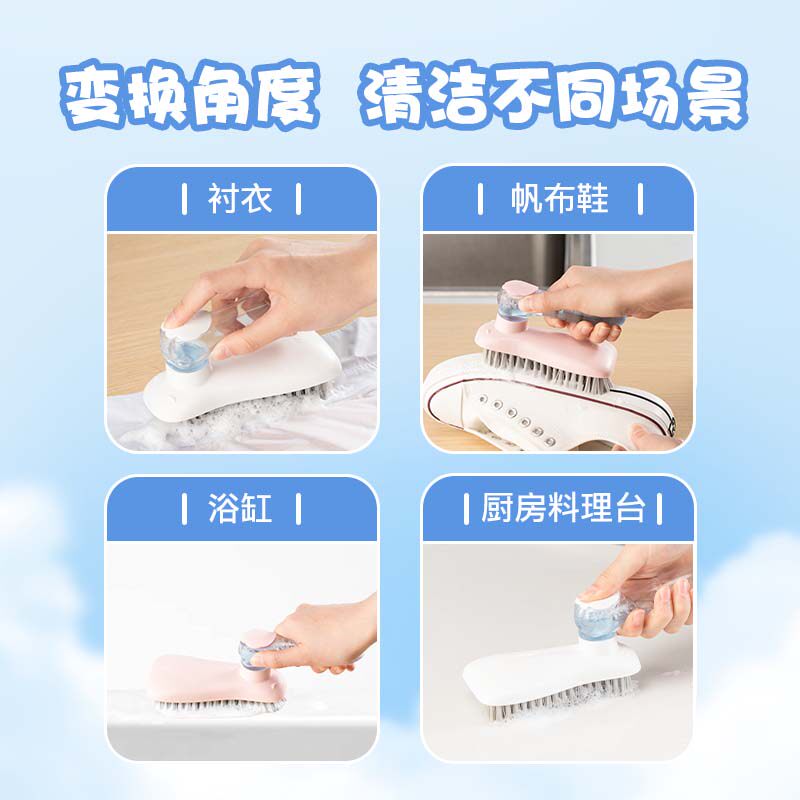 变换角度 清洁不同场景

| 衬衣 |

| 帆布鞋 |

| 浴缸 |

| 厨房料理台 |