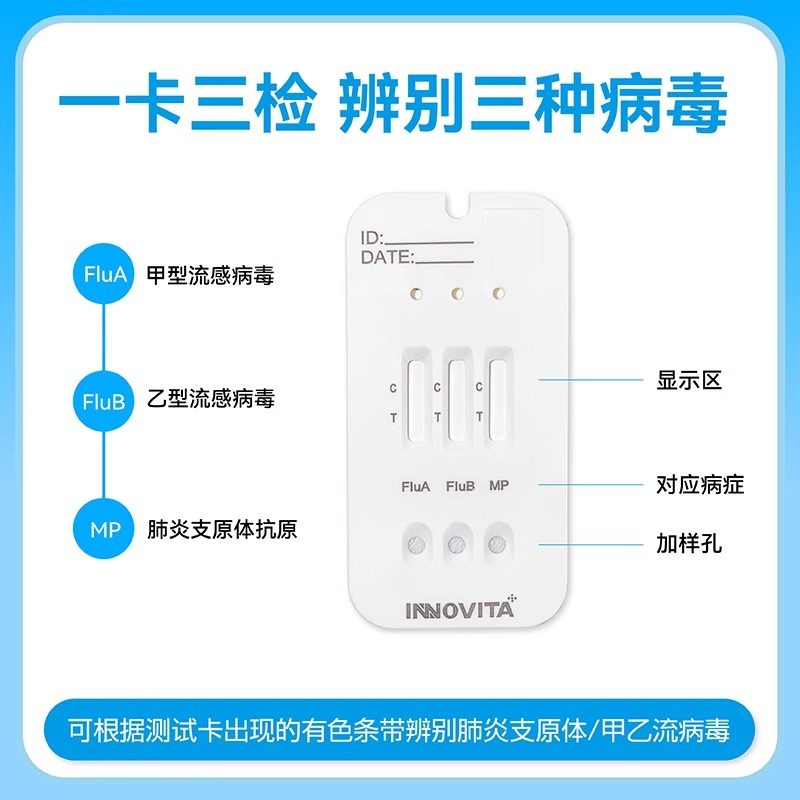 一卡三检 辨别三种病毒

FluA 甲型流感病毒

FluB 乙型流感病毒

MP 肺炎支原体抗原

ID:
DATE:

C T
C T
C T

FluA FluB MP

INNOVITA

显示区
对应病症
加样孔

可根据测试卡出现的有色条带辨别肺炎支原体/甲乙流病毒