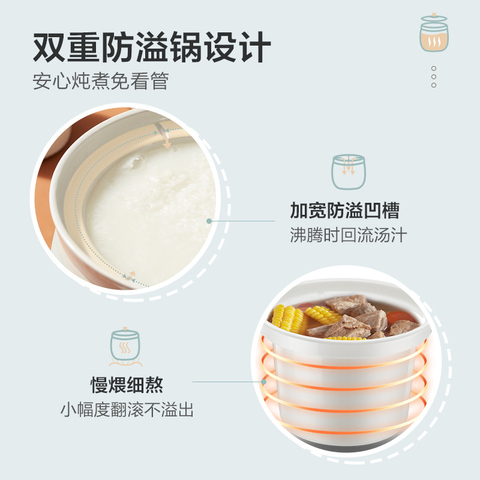 双重防溢锅设计
安心炖煮免看管

加宽防溢凹槽
沸腾时回流汤汁

慢煨细熬
小幅度翻滚不溢出