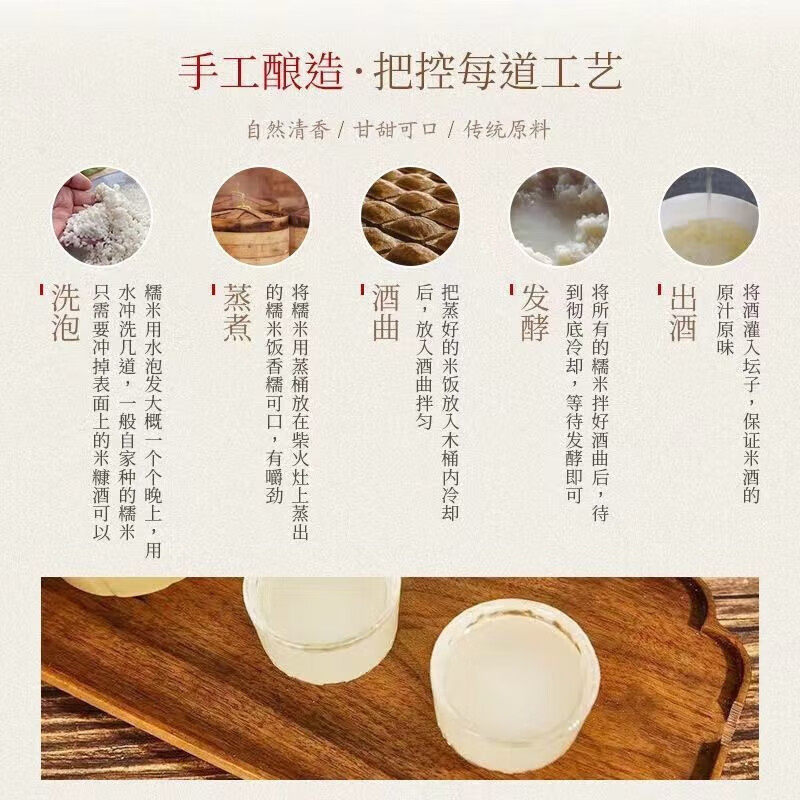 手工酿造·把控每道工艺

自然清香 / 甘甜可口 / 传统原料

洗泡

糯米用水泡发大概一个个晚上，用水冲洗几道，一般自家种的糯米只需要冲掉表面上的米糠酒可以

蒸煮

将糯米用蒸桶放在柴火灶上蒸出的糯米饭香糯可口，有嚼劲

酒曲

把蒸好的米饭放入木桶内冷却后，放入酒曲拌匀

发酵

将所有的糯米拌好酒曲后，待到彻底冷却，等待发酵即可

出酒

将酒灌入坛子，保证米酒的原汁原味