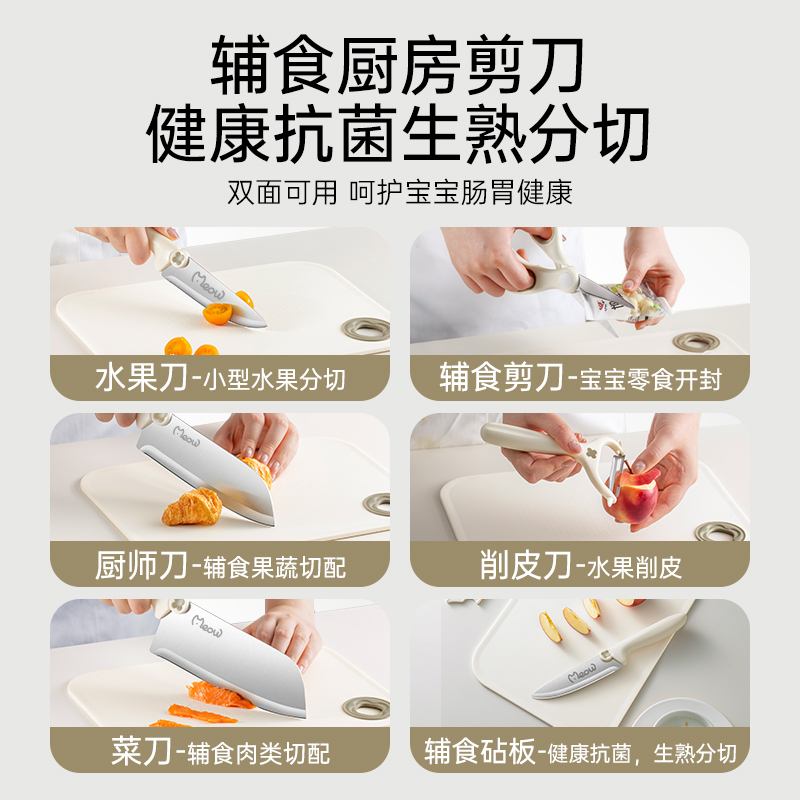 辅食厨房剪刀
健康抗菌生熟分切
双面可用 呵护宝宝肠胃健康

Meow
水果刀-小型水果分切

辅食剪刀-宝宝零食开封

Meow
厨师刀-辅食果蔬切配

削皮刀-水果削皮

Meow
菜刀-辅食肉类切配

Meow
辅食砧板-健康抗菌，生熟分切