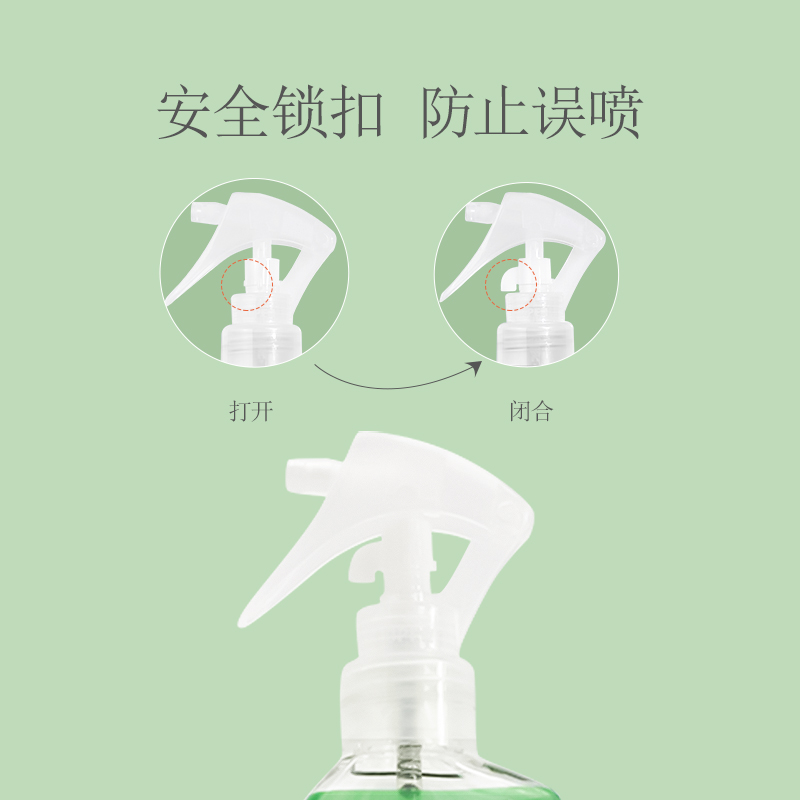 安全锁扣 防止误喷

打开

闭合