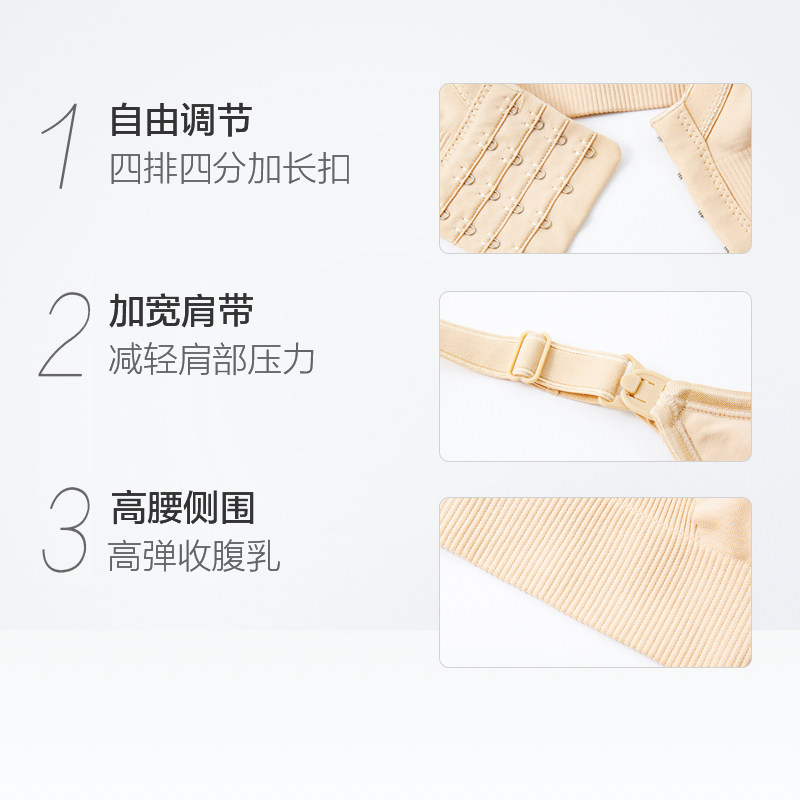 1 自由调节
四排四分加长扣

2 加宽肩带
减轻肩部压力

3 高腰侧围
高弹收腹乳