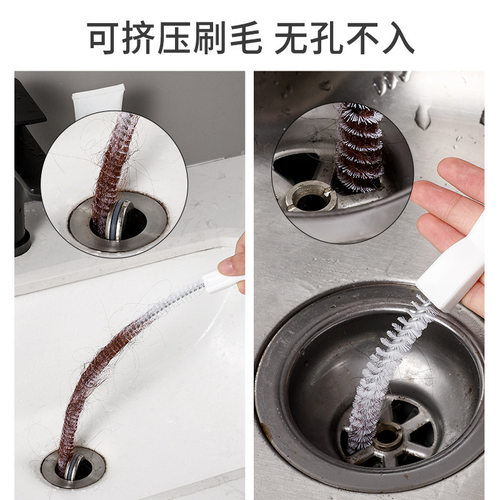 可挤压刷毛 无孔不入