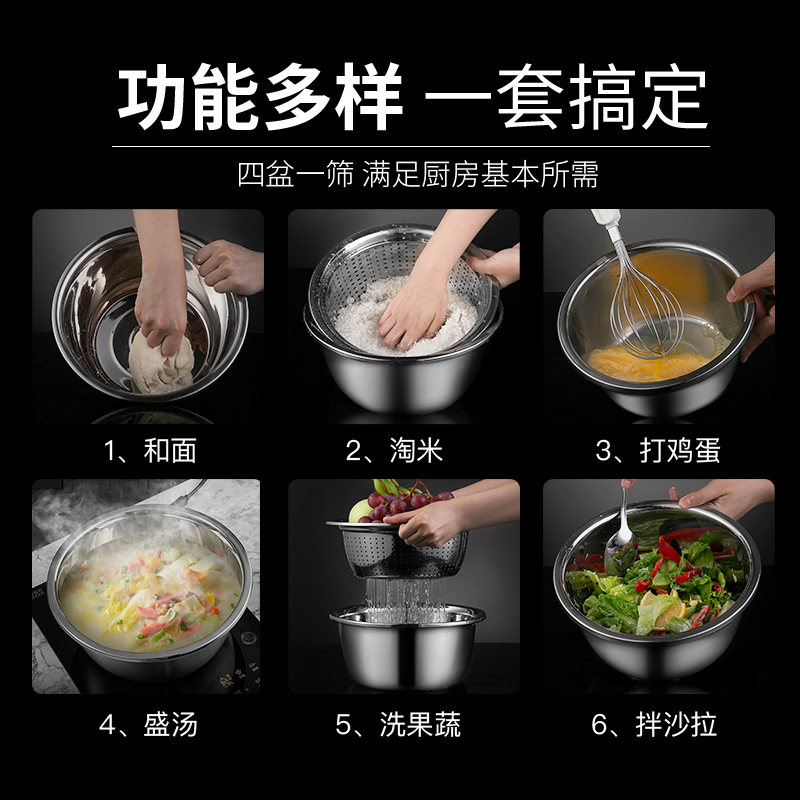 功能多样 一套搞定

四盆一筛 满足厨房基本所需

1、和面

2、淘米

3、打鸡蛋

4、盛汤

5、洗果蔬

6、拌沙拉