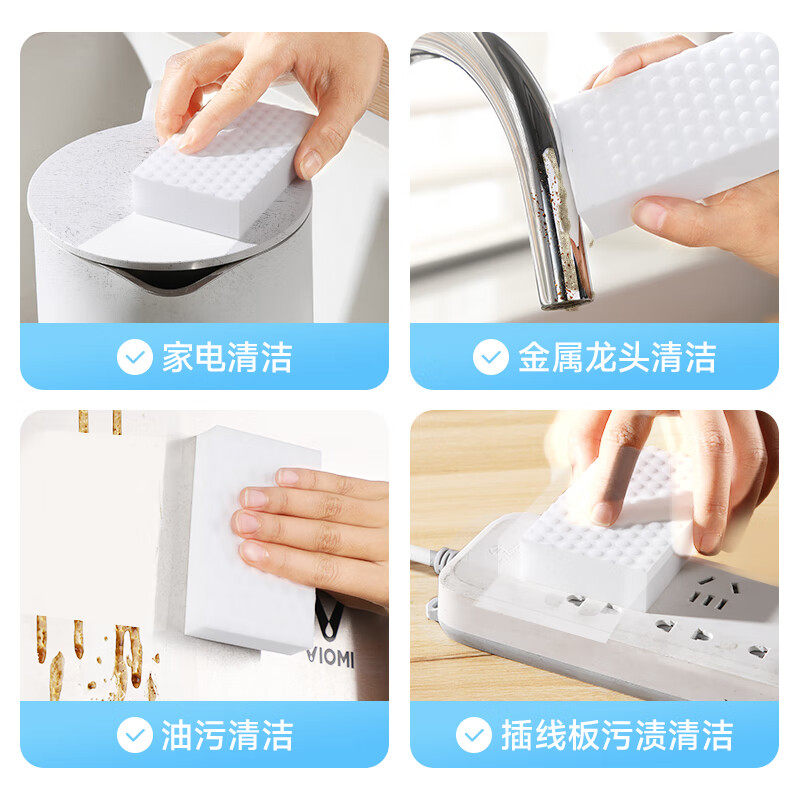 家电清洁

金属龙头清洁

VIOMI

油污清洁

插线板污渍清洁