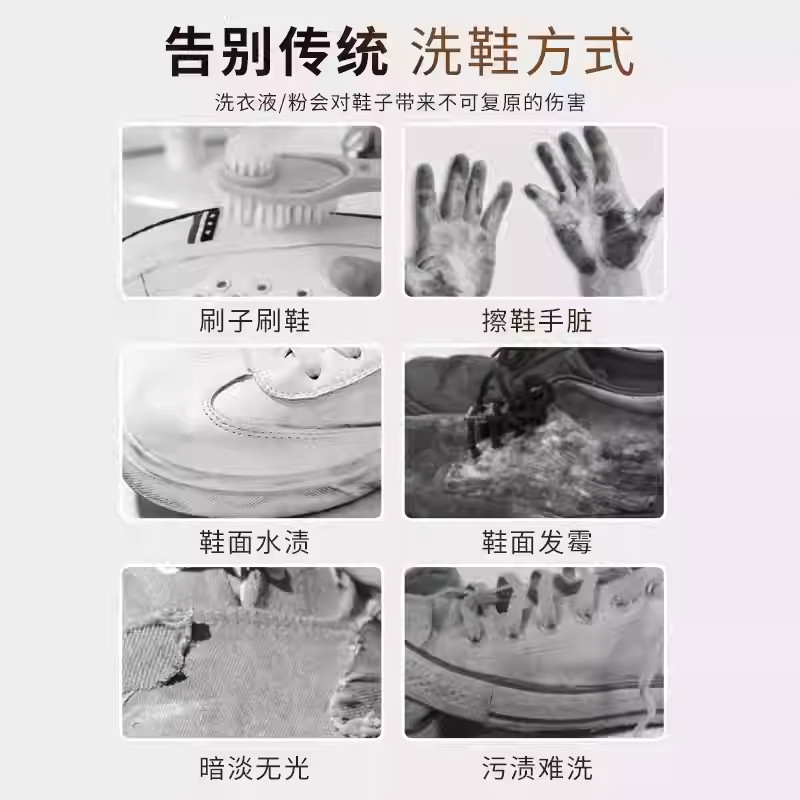 告别传统 洗鞋方式

洗衣液/粉会对鞋子带来不可复原的伤害

刷子刷鞋

擦鞋手脏

鞋面水渍

鞋面发霉

暗淡无光

污渍难洗