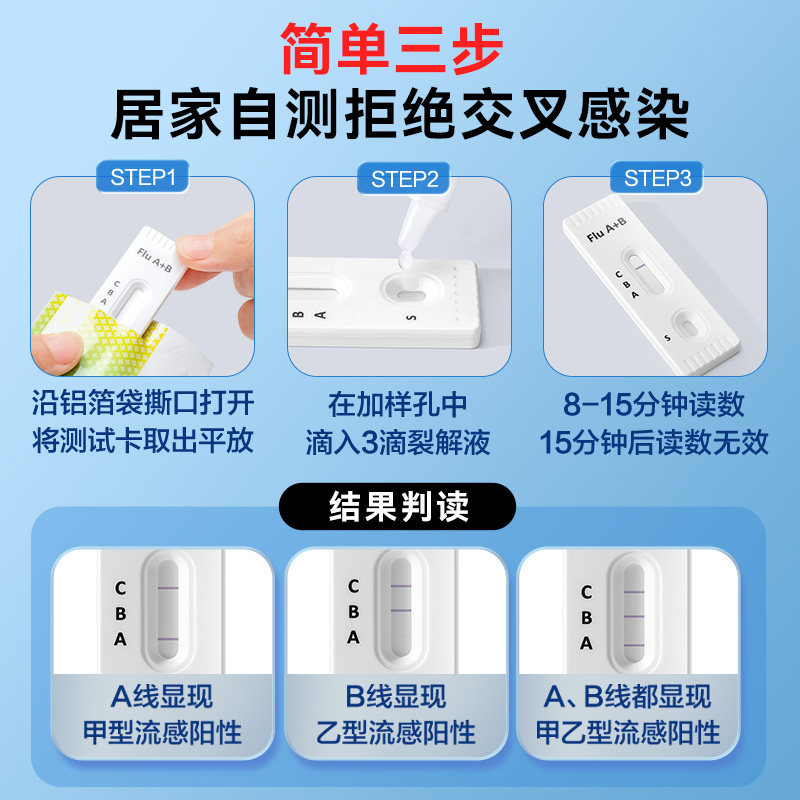 简单三步
居家自测拒绝交叉感染

STEP1
Flu A+B
C
B
A
沿铝箔袋撕口打开
将测试卡取出平放

STEP2
B
A
S
在加样孔中
滴入3滴裂解液

STEP3
Flu A+B
C
B
A
S
8-15分钟读数
15分钟后读数无效

结果判读

C
B
A
A线显现
甲型流感阳性

C
B
A
B线显现
乙型流感阳性

C
B
A
A、B线都显现
甲乙型流感阳性