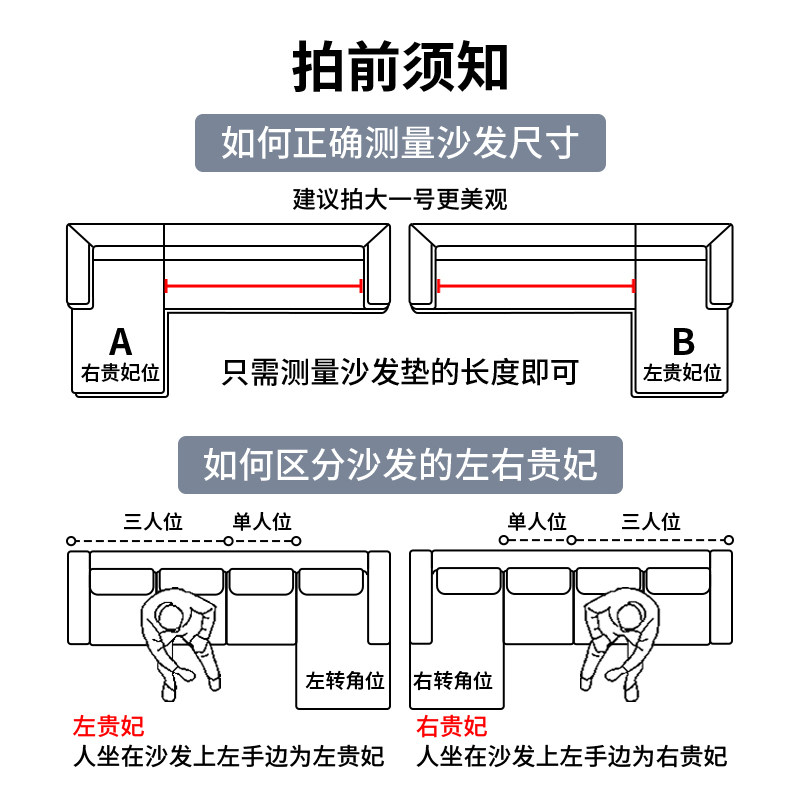 拍前须知

如何正确测量沙发尺寸

建议拍大一号更美观

A
右贵妃位

只需测量沙发垫的长度即可

B
左贵妃位

如何区分沙发的左右贵妃

三人位 单人位

左转角位

左贵妃
人坐在沙发上左手边为左贵妃

单人位 三人位

右转角位

右贵妃
人坐在沙发上左手边为右贵妃