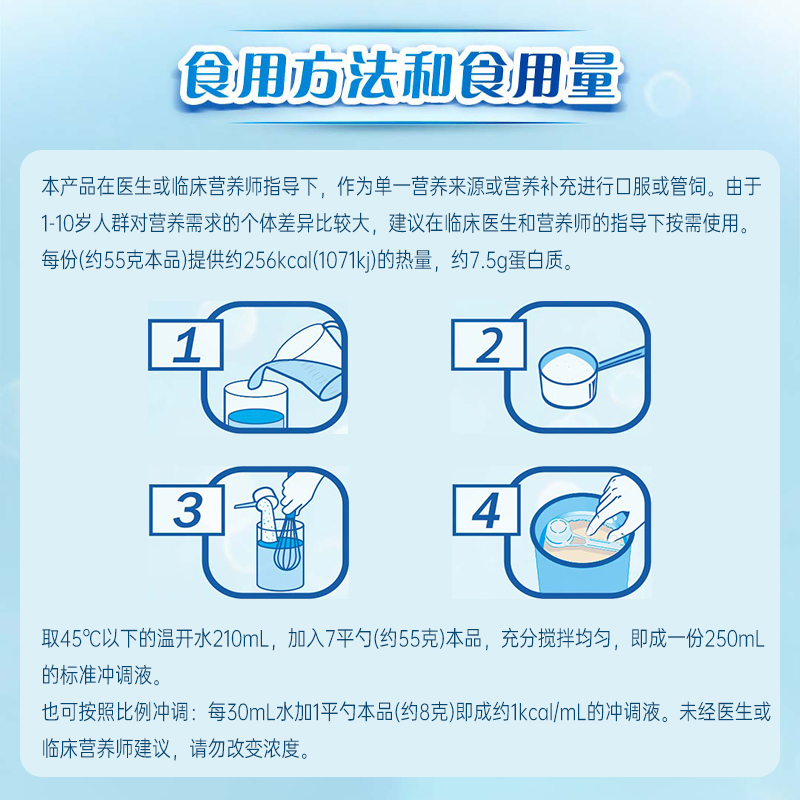 食用方法和食用量

本产品在医生或临床营养师指导下，作为单一营养来源或营养补充进行口服或管饲。由于1-10岁人群对营养需求的个体差异比较大，建议在临床医生和营养师的指导下按需使用。每份(约55克本品)提供约256kcal(1071kj)的热量，约7.5g蛋白质。

1

2

3

4

取45℃以下的温开水210mL，加入7平勺(约55克)本品，充分搅拌均匀，即成一份250mL的标准冲调液。
也可按照比例冲调：每30mL水加1平勺本品(约8克)即成约1kcal/mL的冲调液。未经医生或临床营养师建议，请勿改变浓度。