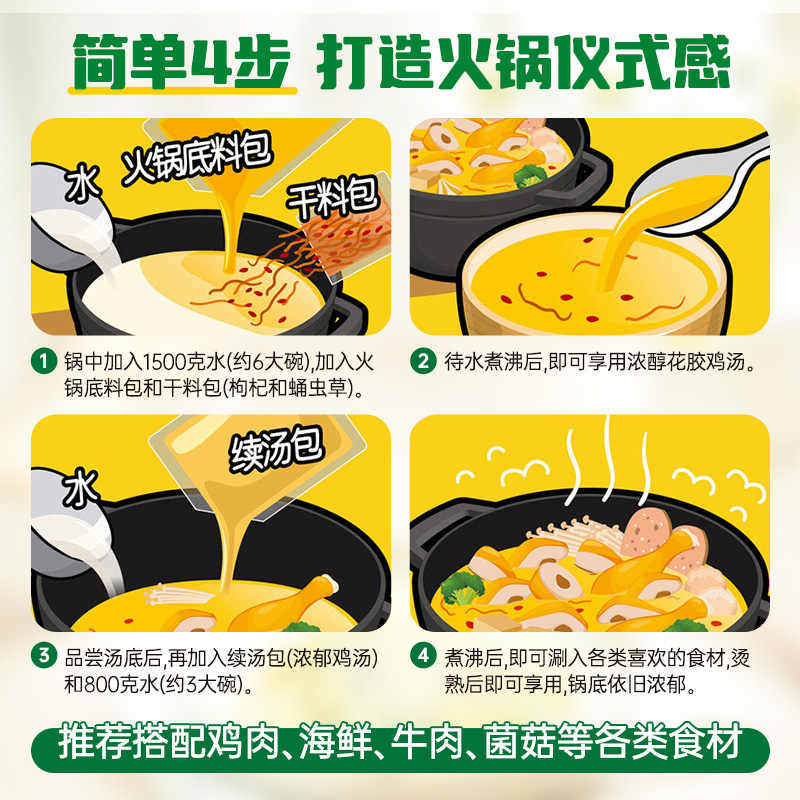 简单4步 打造火锅仪式感

水 火锅底料包 干料包

1 锅中加入1500克水(约6大碗),加入火锅底料包和干料包(枸杞和蛹虫草)。

2 待水煮沸后,即可享用浓醇花胶鸡汤。

水 续汤包

3 品尝汤底后,再加入续汤包(浓郁鸡汤)和800克水(约3大碗)。

4 煮沸后,即可涮入各类喜欢的食材,烫熟后即可享用,锅底依旧浓郁。

推荐搭配鸡肉、海鲜、牛肉、菌菇等各类食材