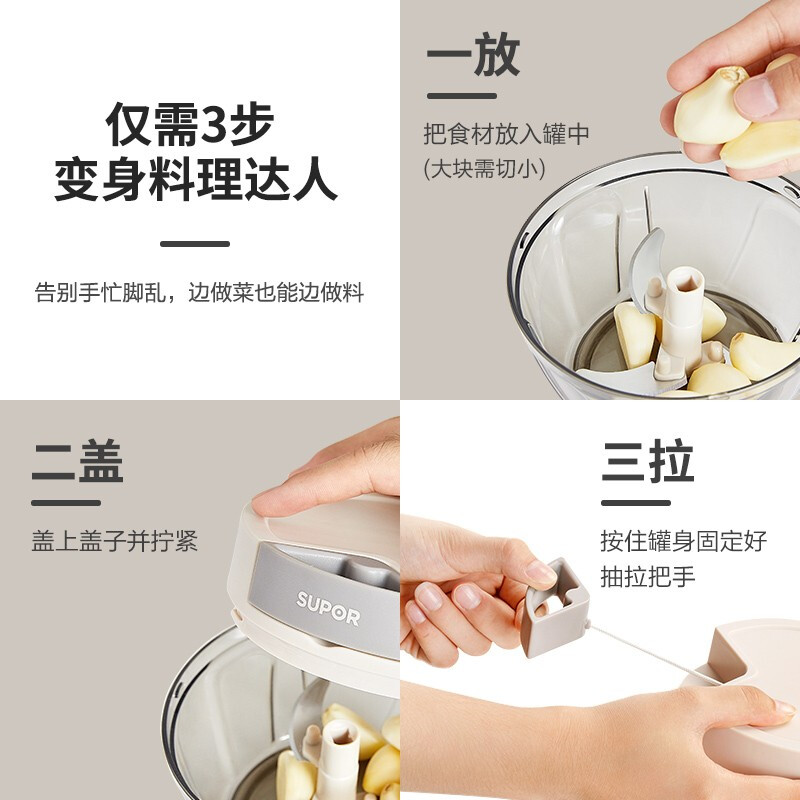 仅需3步
变身料理达人

告别手忙脚乱，边做菜也能边做料

一放

把食材放入罐中
(大块需切小)

二盖

盖上盖子并拧紧

SUPOR

三拉

按住罐身固定好
抽拉把手