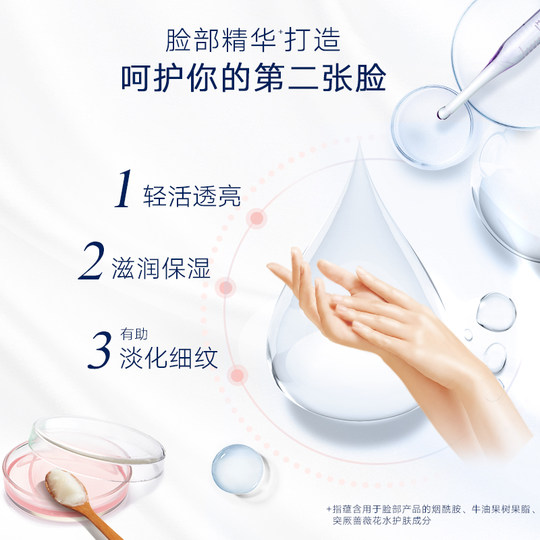 脸部精华⁺打造
呵护你的第二张脸

1 轻活透亮

2 滋润保湿

3 有助
淡化细纹

⁺指蕴含用于脸部产品的烟酰胺、牛油果树果脂、突厥蔷薇花水护肤成分