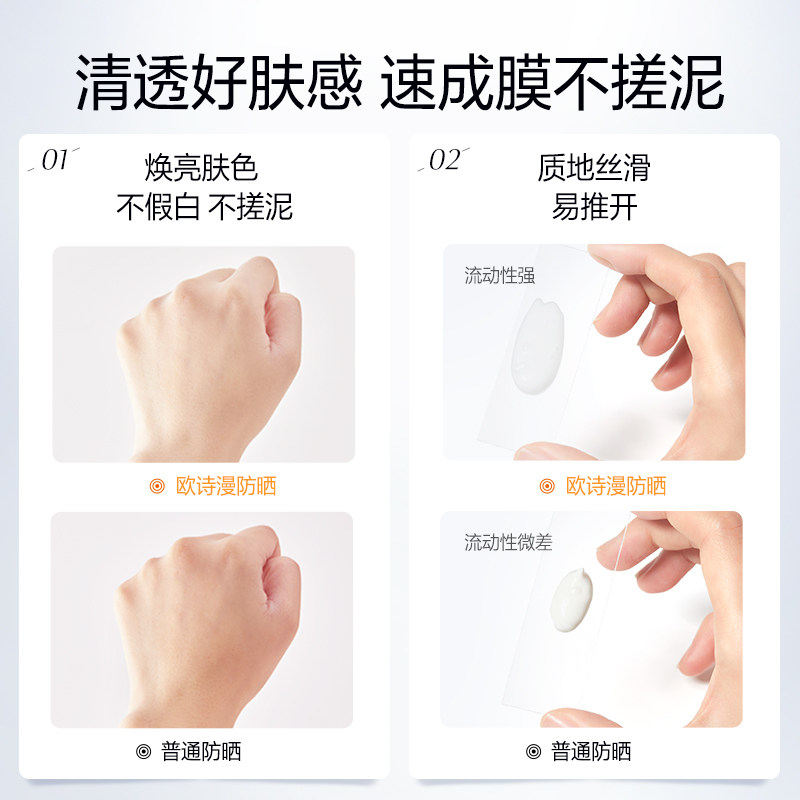 清透好肤感 速成膜不搓泥

01

焕亮肤色
不假白 不搓泥

欧诗漫防晒

普通防晒

02

质地丝滑
易推开

流动性强

欧诗漫防晒

流动性微差

普通防晒