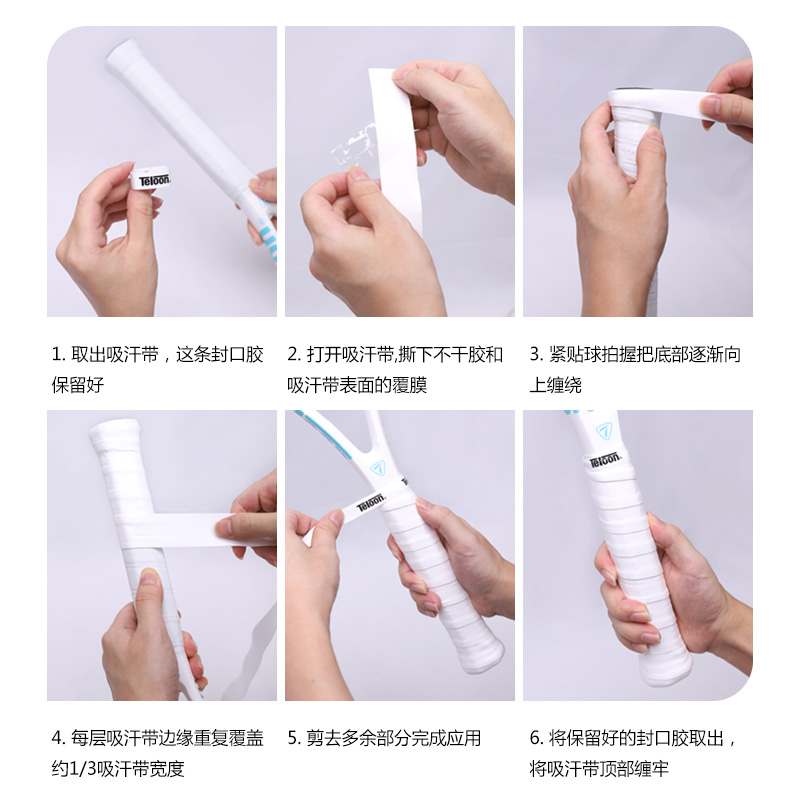 Teloon

1. 取出吸汗带，这条封口胶保留好

2. 打开吸汗带,撕下不干胶和吸汗带表面的覆膜

3. 紧贴球拍握把底部逐渐向上缠绕

Teloon

Teloon

4. 每层吸汗带边缘重复覆盖约1/3吸汗带宽度

5. 剪去多余部分完成应用

6. 将保留好的封口胶取出，将吸汗带顶部缠牢