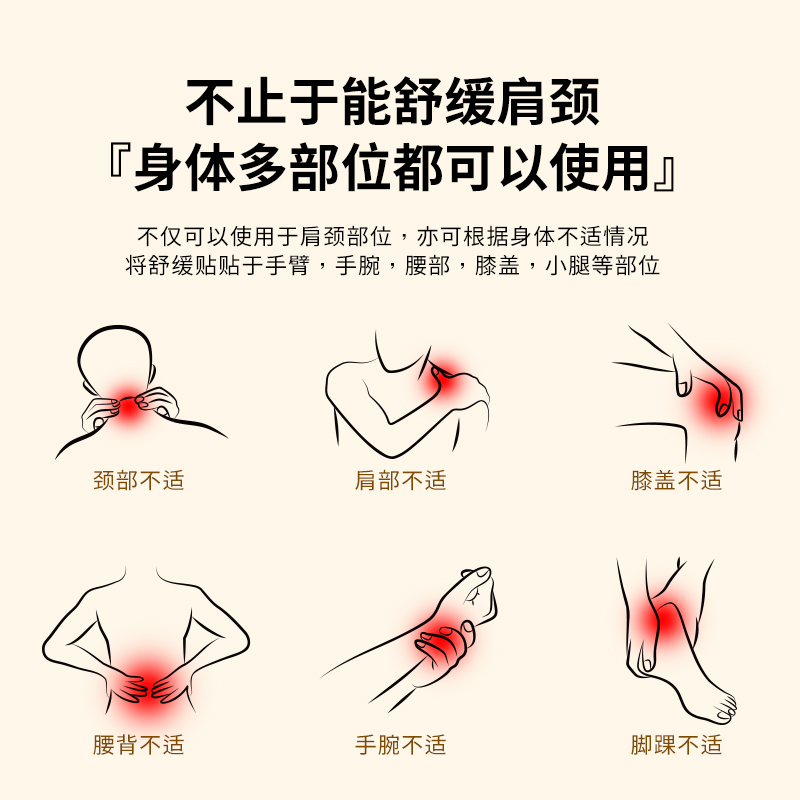 不止于能舒缓肩颈
『身体多部位都可以使用』

不仅可以使用于肩颈部位，亦可根据身体不适情况
将舒缓贴贴于手臂，手腕，腰部，膝盖，小腿等部位

颈部不适

肩部不适

膝盖不适

腰背不适

手腕不适

脚踝不适