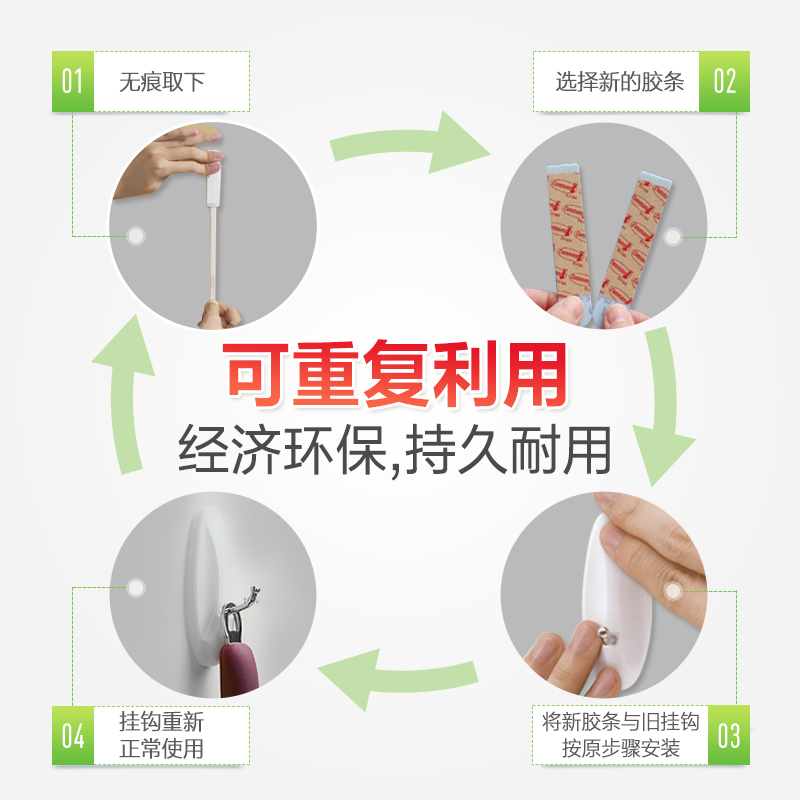 01 无痕取下

选择新的胶条 02

可重复利用
经济环保,持久耐用

04 挂钩重新正常使用

将新胶条与旧挂钩按原步骤安装 03