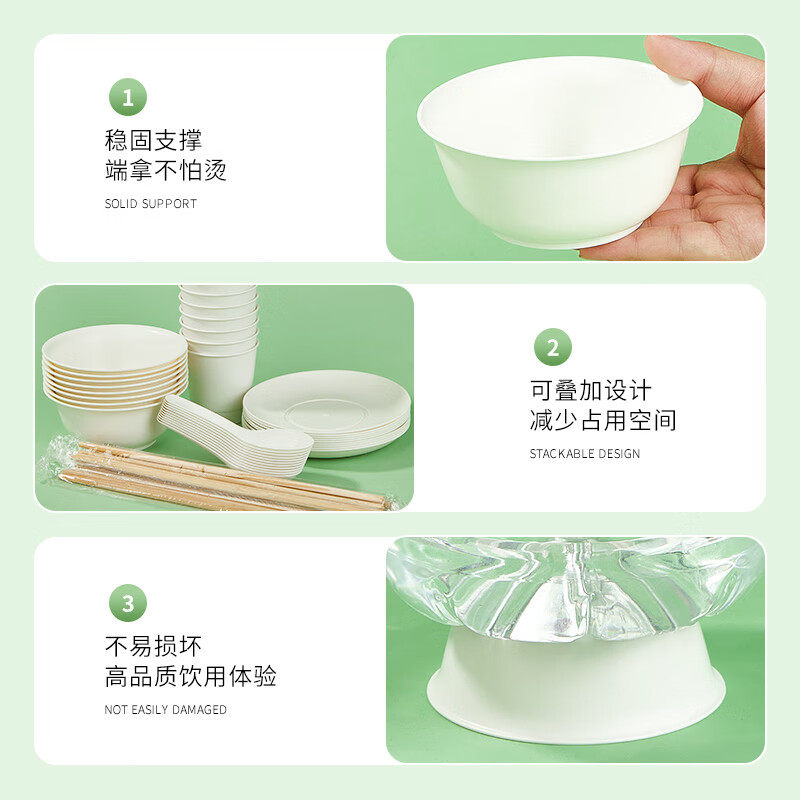 1

稳固支撑
端拿不怕烫

SOLID SUPPORT

2

可叠加设计
减少占用空间

STACKABLE DESIGN

3

不易损坏
高品质饮用体验

NOT EASILY DAMAGED