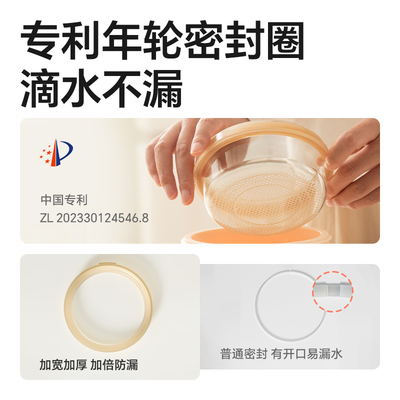 专利年轮密封圈
滴水不漏

中国专利
ZL 202330124546.8

加宽加厚 加倍防漏

普通密封 有开口易漏水