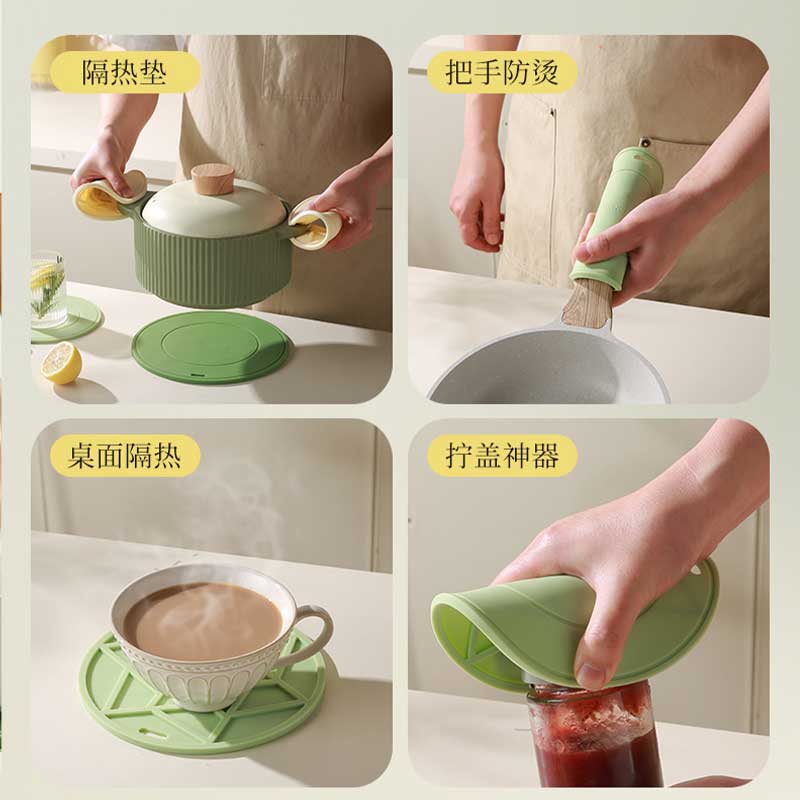 隔热垫

把手防烫

桌面隔热

拧盖神器