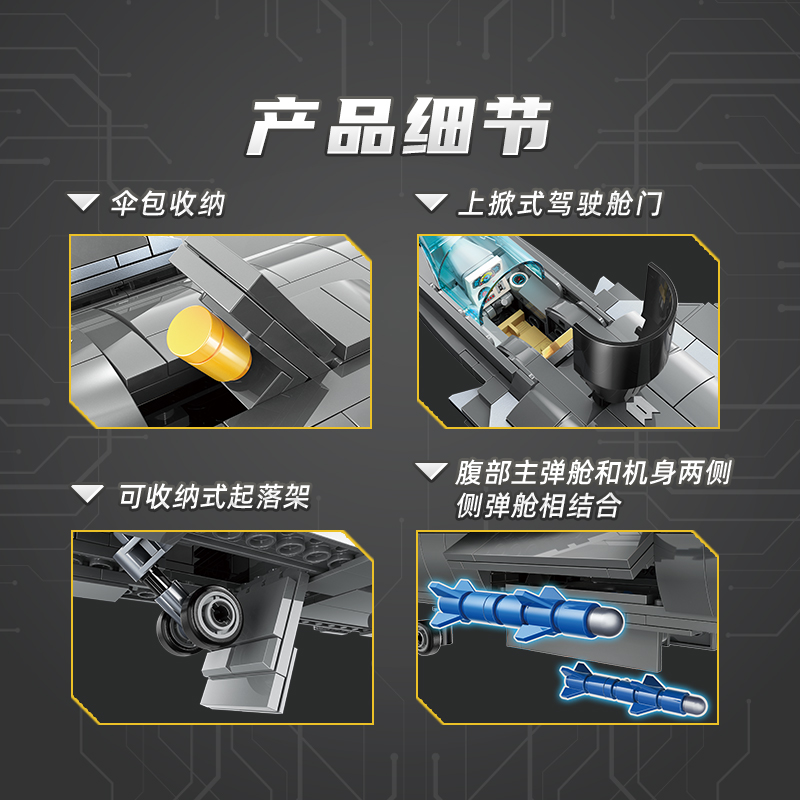 产品细节

伞包收纳

上掀式驾驶舱门

可收纳式起落架

腹部主弹舱和机身两侧侧弹舱相结合