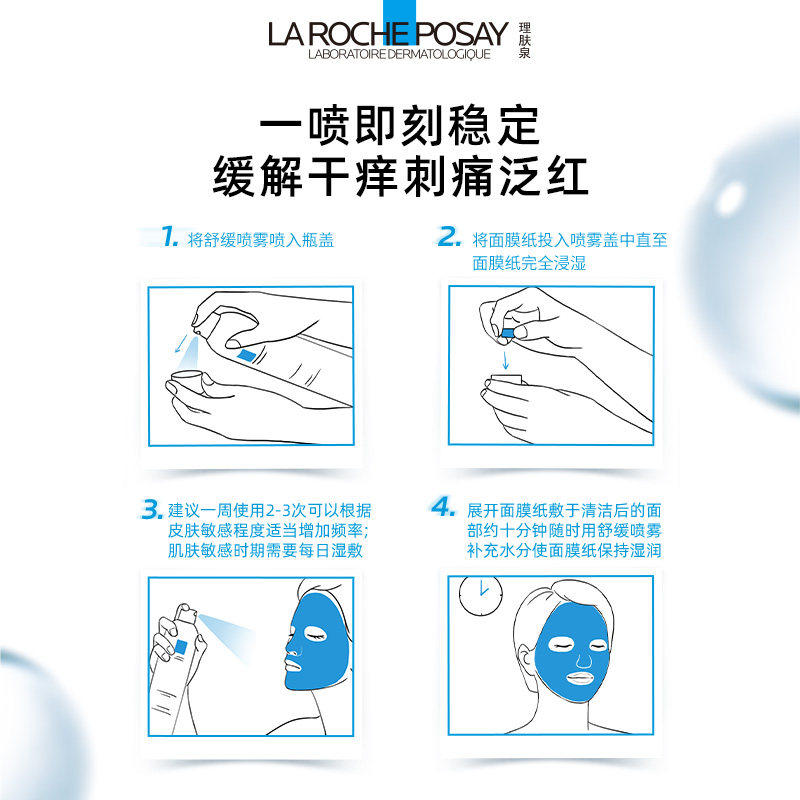 LA ROCHE POSAY 理肤泉
LABORATOIRE DERMATOLOGIQUE

一喷即刻稳定
缓解干痒刺痛泛红

1. 将舒缓喷雾喷入瓶盖

2. 将面膜纸投入喷雾盖中直至面膜纸完全浸湿

3. 建议一周使用2-3次可以根据皮肤敏感程度适当增加频率；肌肤敏感时期需要每日湿敷

4. 展开面膜纸敷于清洁后的面部约十分钟随时用舒缓喷雾补充水分使面膜纸保持湿润