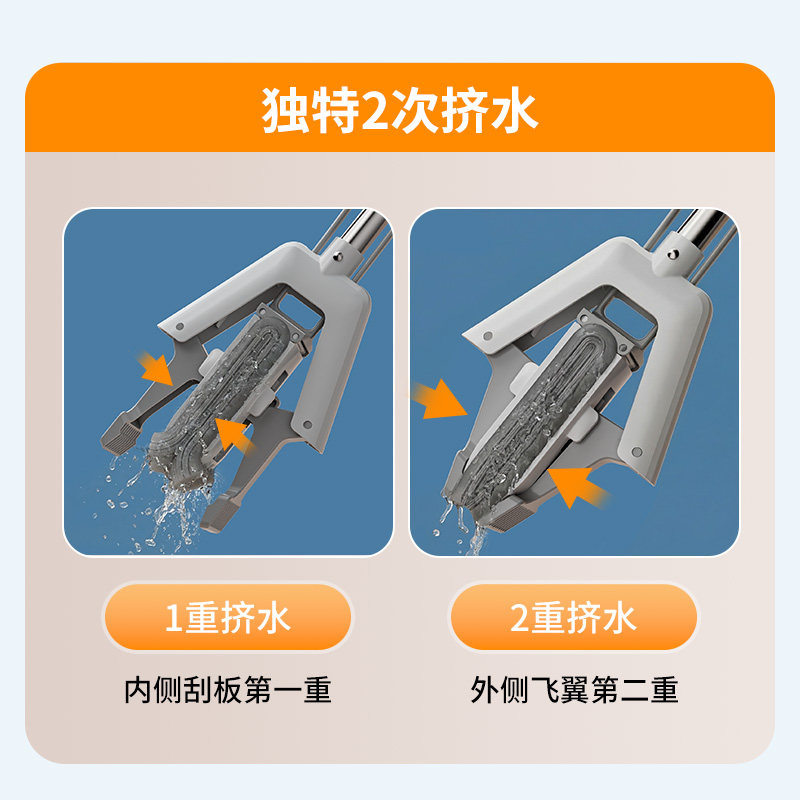 独特2次挤水

1重挤水

内侧刮板第一重

2重挤水

外侧飞翼第二重