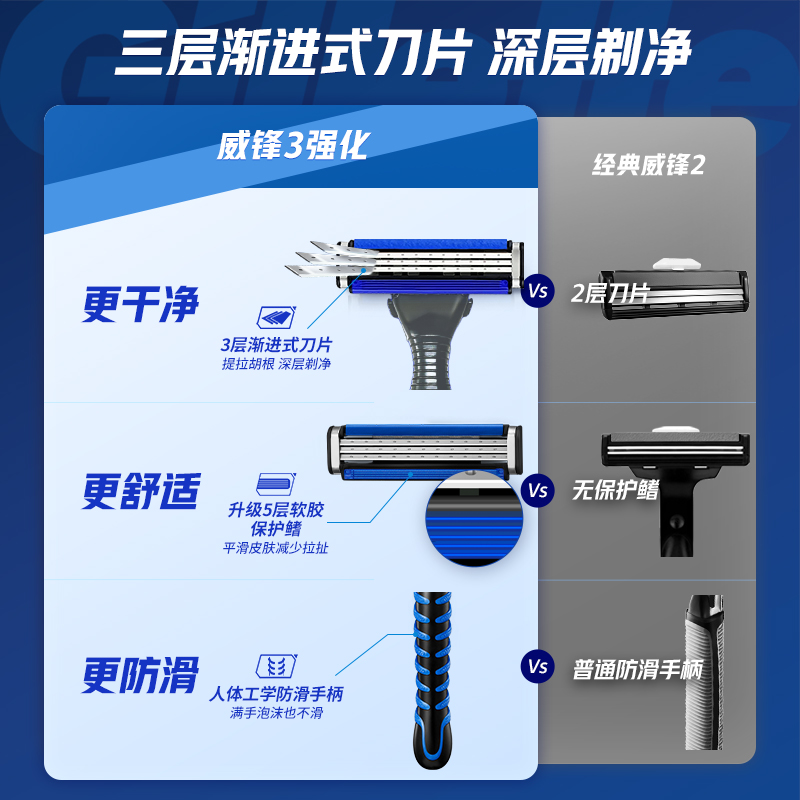 三层渐进式刀片 深层剃净

威锋3强化

经典威锋2

更干净

3层渐进式刀片
提拉胡根 深层剃净

Vs

2层刀片

更舒适

升级5层软胶保护鳍
平滑皮肤减少拉扯

Vs

无保护鳍

更防滑

人体工学防滑手柄
满手泡沫也不滑

Vs

普通防滑手柄