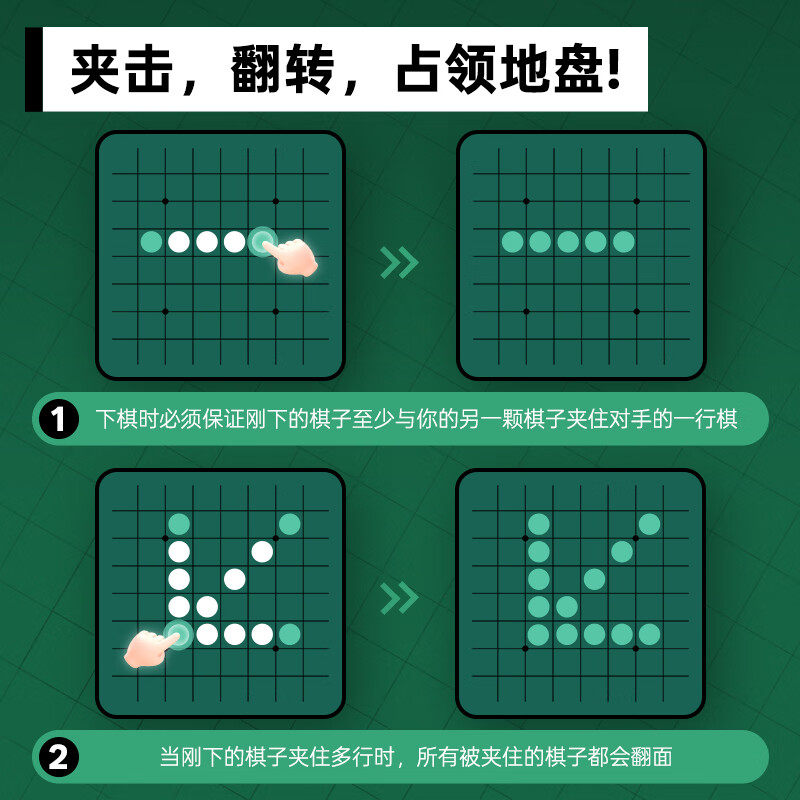 夹击，翻转，占领地盘!

1 下棋时必须保证刚下的棋子至少与你的另一颗棋子夹住对手的一行棋

2 当刚下的棋子夹住多行时，所有被夹住的棋子都会翻面