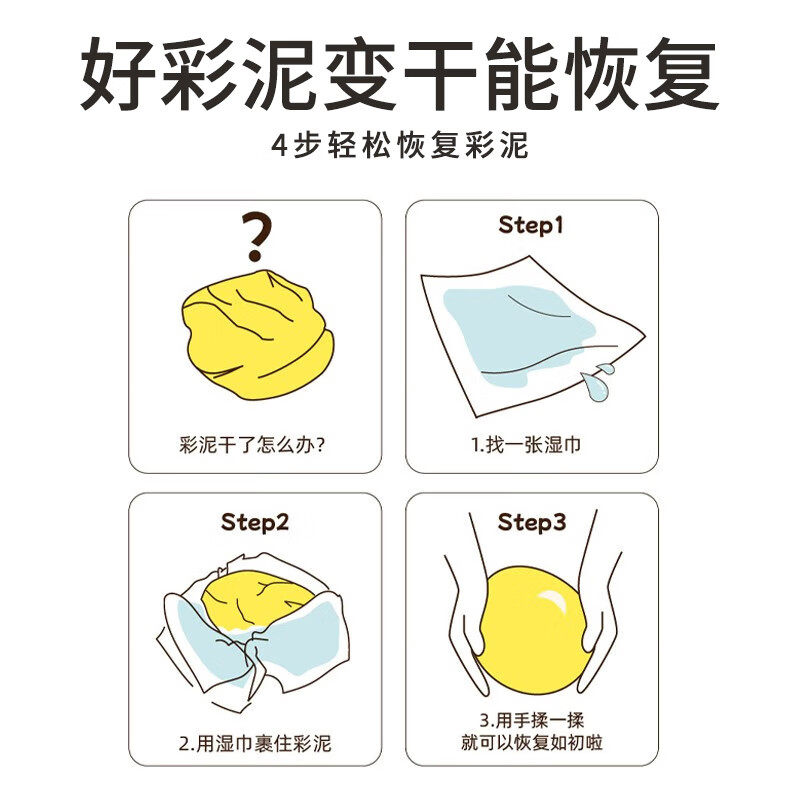 好彩泥变干能恢复

4步轻松恢复彩泥

?

彩泥干了怎么办?

Step1

1.找一张湿巾

Step2

2.用湿巾裹住彩泥

Step3

3.用手揉一揉
就可以恢复如初啦