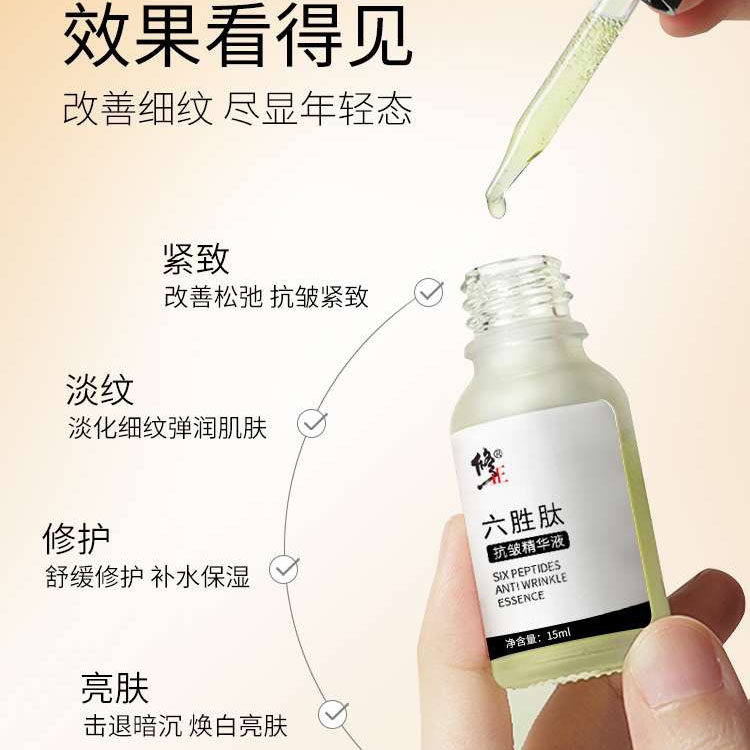 效果看得见
改善细纹 尽显年轻态

紧致
改善松弛 抗皱紧致

淡纹
淡化细纹弹润肌肤

修护
舒缓修护 补水保湿

亮肤
击退暗沉 焕白亮肤

修正®

六胜肽
抗皱精华液
SIX PEPTIDES
ANTI WRINKLE
ESSENCE
净含量：15ml