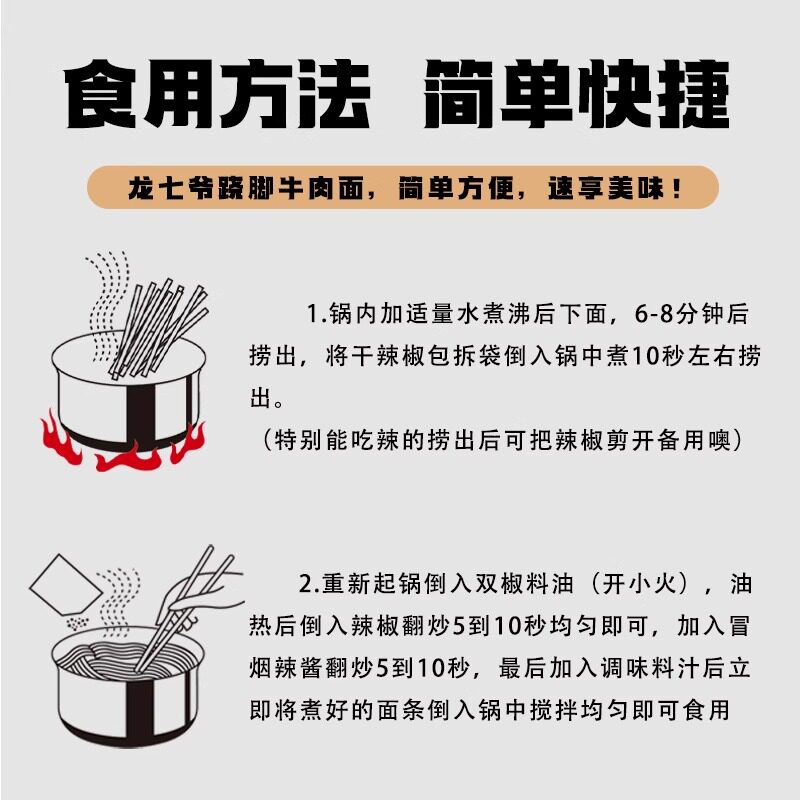 食用方法 简单快捷

龙七爷跷脚牛肉面，简单方便，速享美味！

1.锅内加适量水煮沸后下面，6-8分钟后捞出，将干辣椒包拆袋倒入锅中煮10秒左右捞出。
（特别能吃辣的捞出后可把辣椒剪开备用噢）

2.重新起锅倒入双椒料油（开小火），油热后倒入辣椒翻炒5到10秒均匀即可，加入冒烟辣酱翻炒5到10秒，最后加入调味料汁后立即将煮好的面条倒入锅中搅拌均匀即可食用