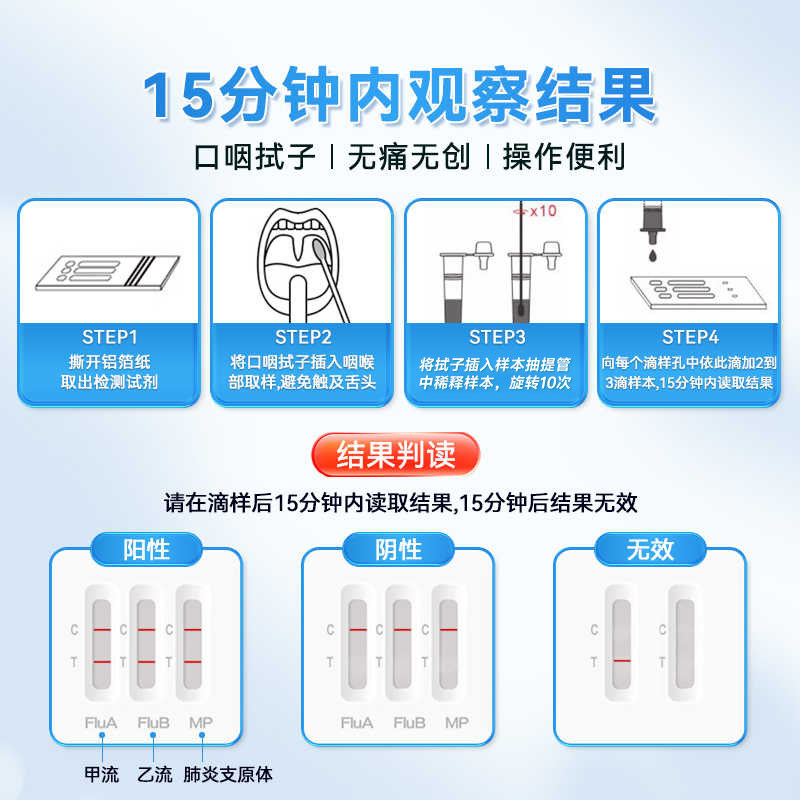 15分钟内观察结果

口咽拭子 | 无痛无创 | 操作便利

STEP1
撕开铝箔纸
取出检测试剂

STEP2
将口咽拭子插入咽喉部取样,避免触及舌头

x10

STEP3
将拭子插入样本抽提管中稀释样本,旋转10次

STEP4
向每个滴样孔中依此滴加2到3滴样本,15分钟内读取结果

结果判读

请在滴样后15分钟内读取结果,15分钟后结果无效

阳性

C T C T C T
FluA FluB MP

甲流 乙流 肺炎支原体

阴性

C T C T C T
FluA FluB MP

无效

C T C T