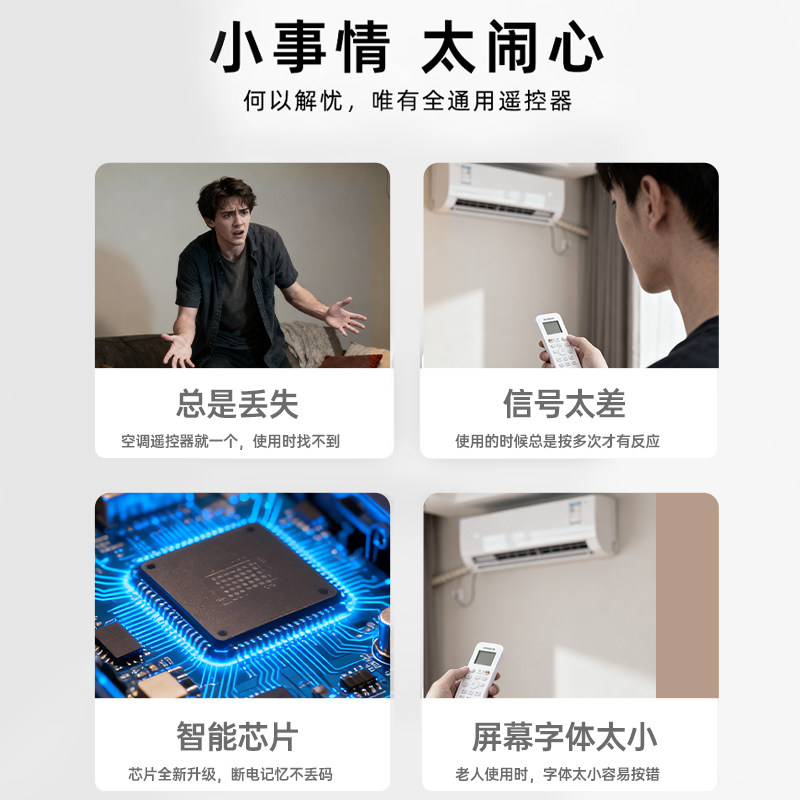 小事情 太闹心

何以解忧，唯有全通用遥控器

总是丢失

空调遥控器就一个，使用时找不到

信号太差

使用的时候总是按多次才有反应

智能芯片

芯片全新升级，断电记忆不丢码

屏幕字体太小

老人使用时，字体太小容易按错