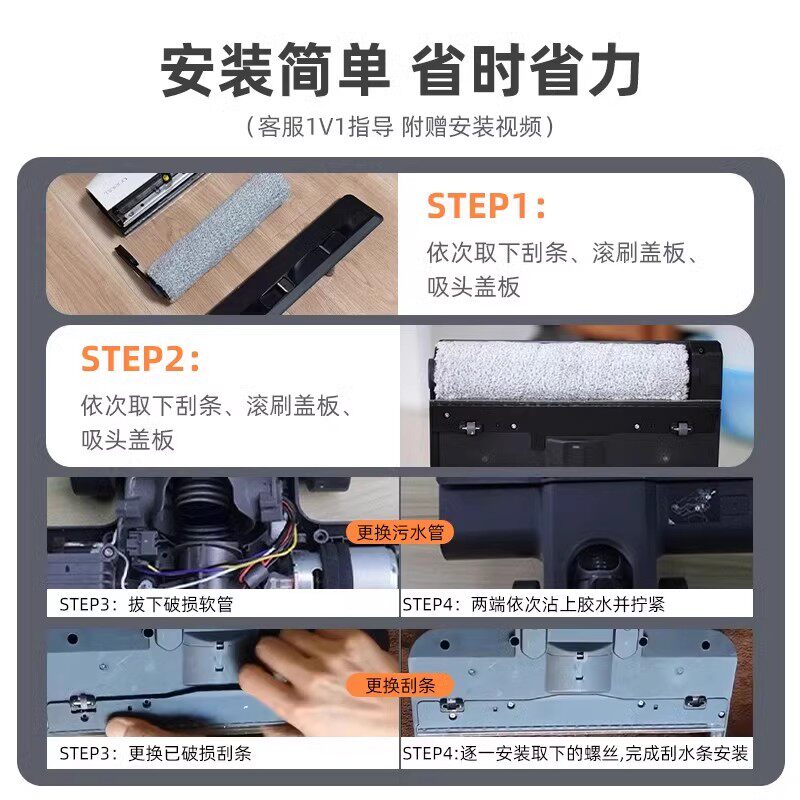 安装简单 省时省力
（客服1V1指导 附赠安装视频）

STEP1：
依次取下刮条、滚刷盖板、吸头盖板

STEP2：
依次取下刮条、滚刷盖板、吸头盖板

更换污水管

STEP3：拔下破损软管

STEP4：两端依次沾上胶水并拧紧

更换刮条

STEP3：更换已破损刮条

STEP4:逐一安装取下的螺丝,完成刮水条安装