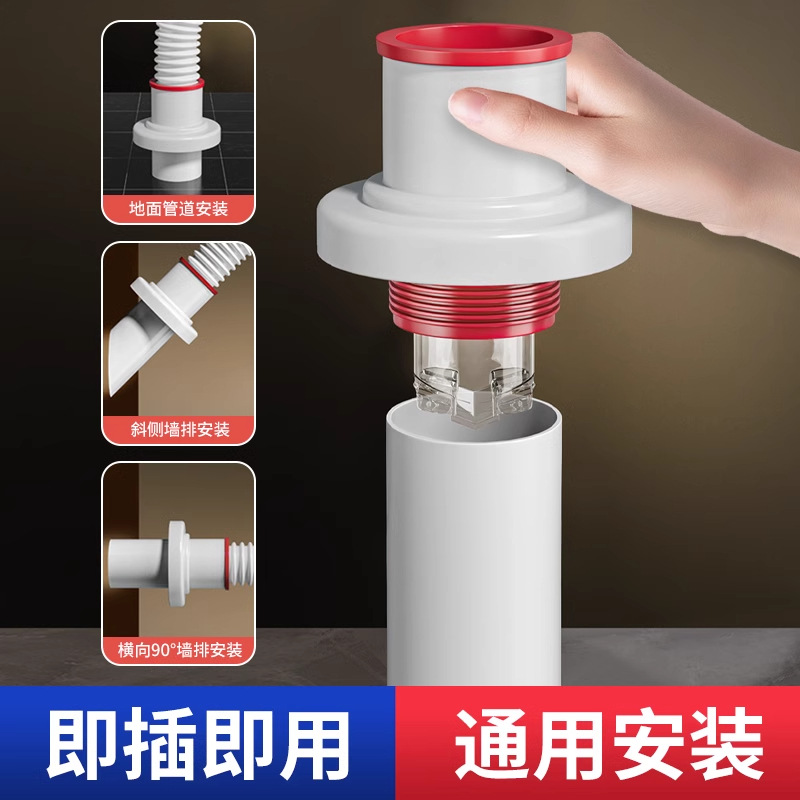 地面管道安装

斜侧墙排安装

横向90°墙排安装

即插即用

通用安装