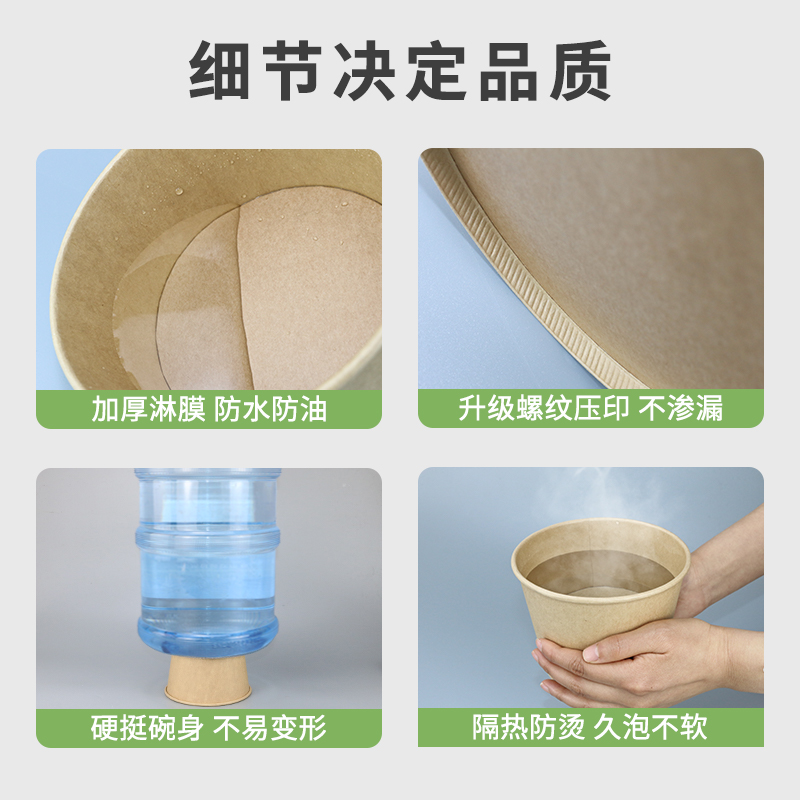 细节决定品质

加厚淋膜 防水防油

升级螺纹压印 不渗漏

硬挺碗身 不易变形

隔热防烫 久泡不软