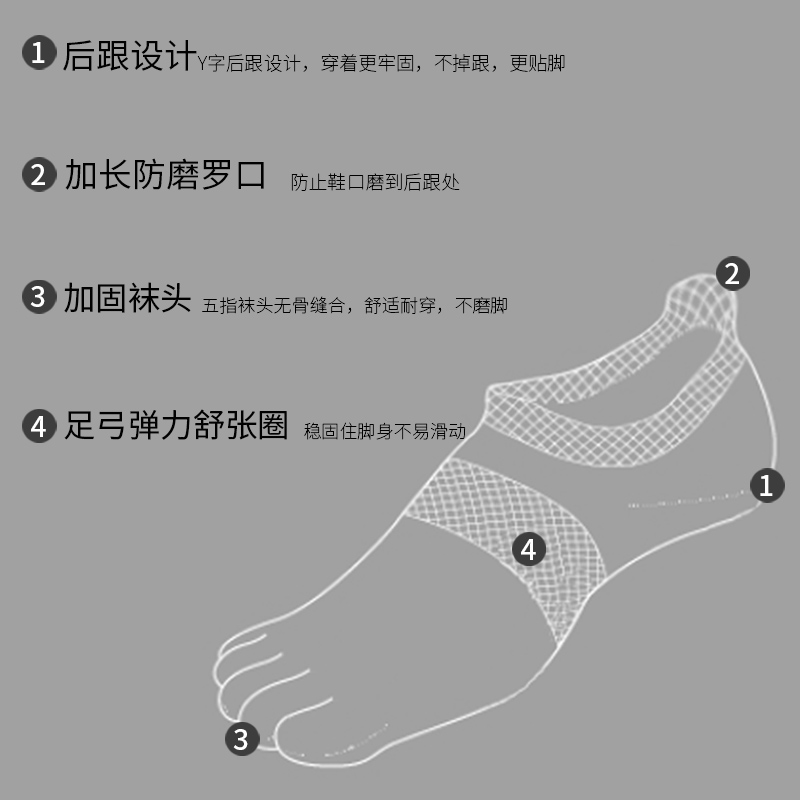 1 后跟设计 Y字后跟设计，穿着更牢固，不掉跟，更贴脚

2 加长防磨罗口 防止鞋口磨到后跟处

3 加固袜头 五指袜头无骨缝合，舒适耐穿，不磨脚

4 足弓弹力舒张圈 稳固住脚身不易滑动

2

1

4

3