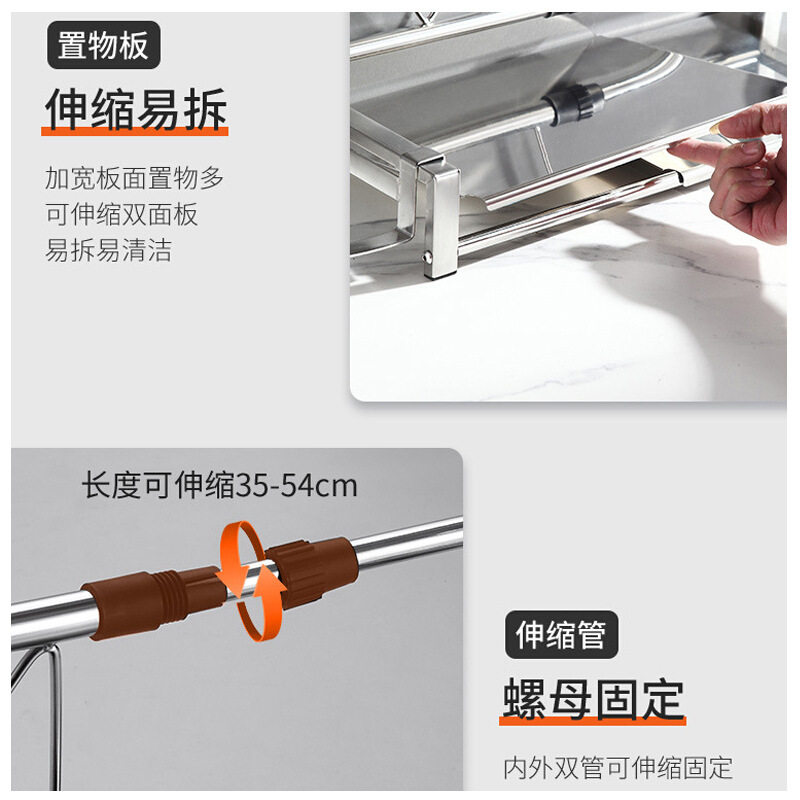 置物板

伸缩易拆

加宽板面置物多
可伸缩双面板
易拆易清洁

长度可伸缩35-54cm

伸缩管

螺母固定

内外双管可伸缩固定