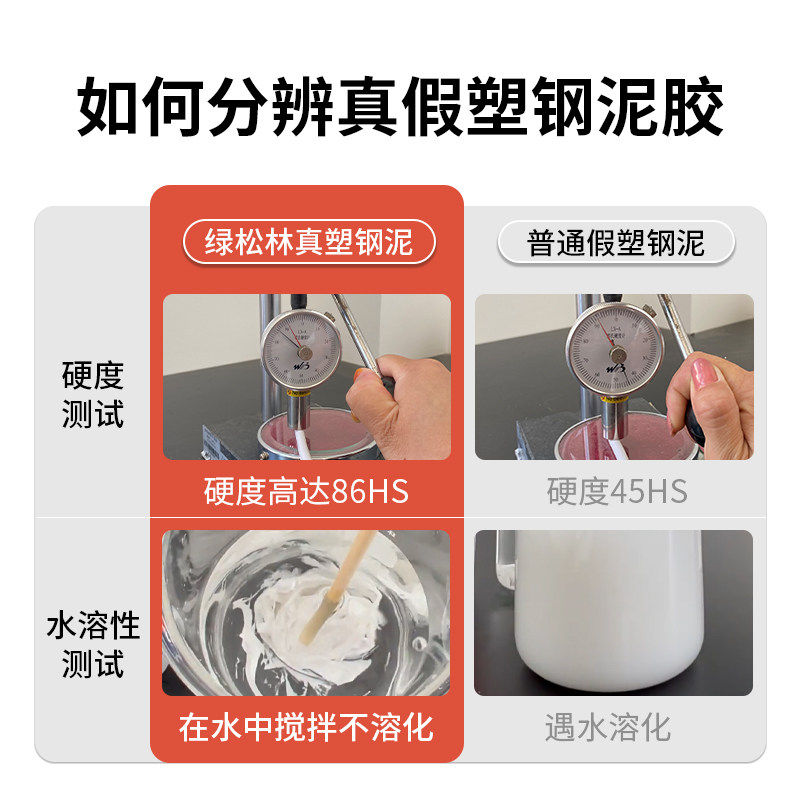 如何分辨真假塑钢泥胶

| | 绿松林真塑钢泥 | 普通假塑钢泥 |
|---|---|---|
| 硬度测试 | 硬度高达86HS | 硬度45HS |
| 水溶性测试 | 在水中搅拌不溶化 | 遇水溶化 |