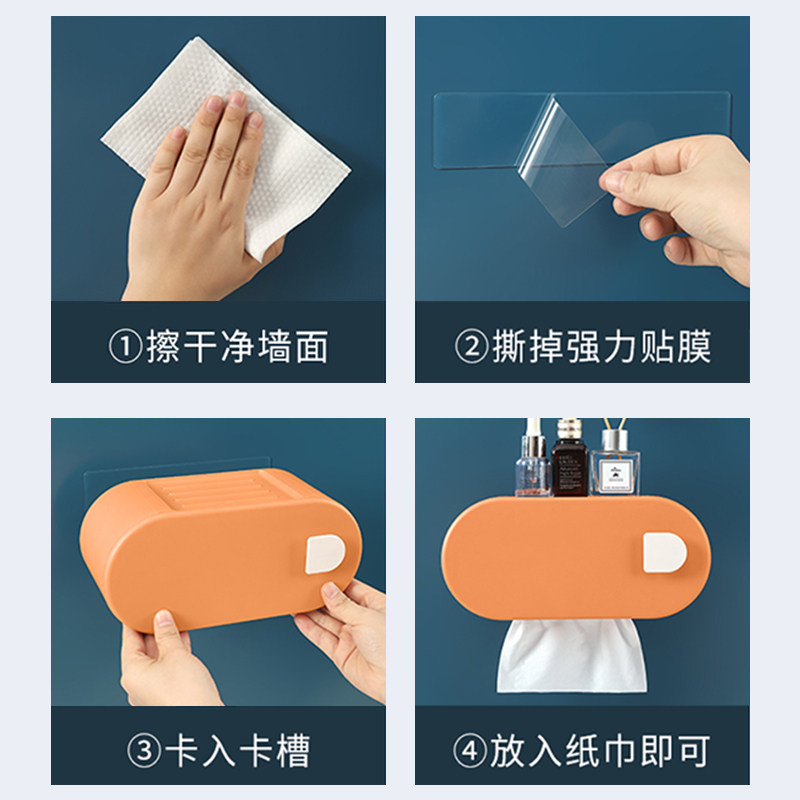 ①擦干净墙面

②撕掉强力贴膜

③卡入卡槽

④放入纸巾即可