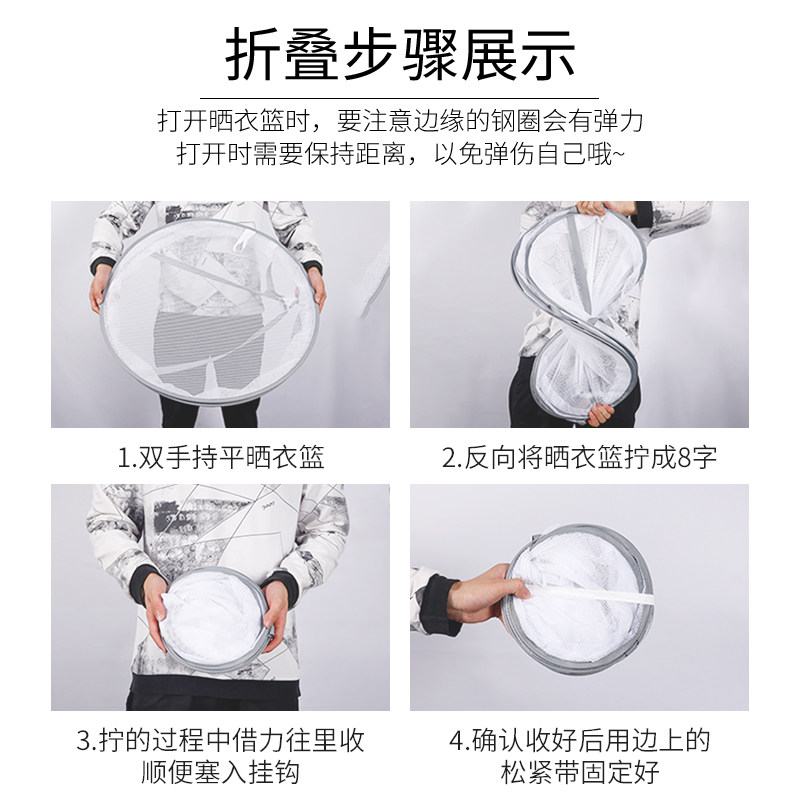 折叠步骤展示

打开晒衣篮时，要注意边缘的钢圈会有弹力
打开时需要保持距离，以免弹伤自己哦~

1.双手持平晒衣篮

2.反向将晒衣篮拧成8字

3.拧的过程中借力往里收
顺便塞入挂钩

4.确认收好后用边上的
松紧带固定好