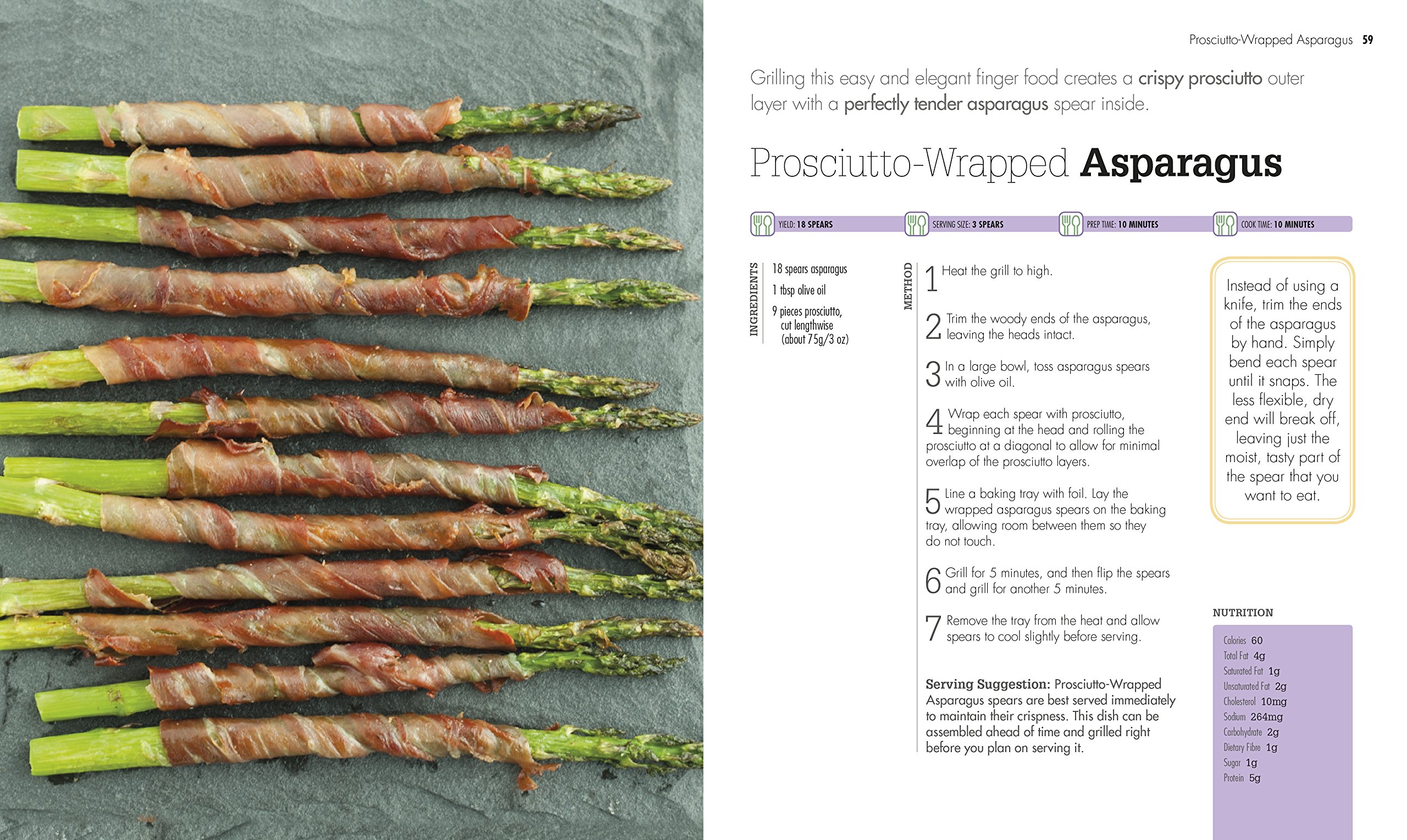 Prosciutto-Wrapped Asparagus 59

Grilling this easy and elegant finger food creates a crispy prosciutto outer layer with a perfectly tender asparagus spear inside.

Prosciutto-Wrapped Asparagus

YIELD: 18 SPEARS
SERVING SIZE: 3 SPEARS
PREP TIME: 10 MINUTES
COOK TIME: 10 MINUTES

INGREDIENTS

18 spears asparagus
1 tbsp olive oil
9 pieces prosciutto, cut lengthwise (about 75g/3 oz)

METHOD

1 Heat the grill to high.

2 Trim the woody ends of the asparagus, leaving the heads intact.

3 In a large bowl, toss asparagus spears with olive oil.

4 Wrap each spear with prosciutto, beginning at the head and rolling the prosciutto at a diagonal to allow for minimal overlap of the prosciutto layers.

5 Line a baking tray with foil. Lay the wrapped asparagus spears on the baking tray, allowing room between them so they do not touch.

6 Grill for 5 minutes, and then flip the spears and grill for another 5 minutes.

7 Remove the tray from the heat and allow spears to cool slightly before serving.

Serving Suggestion: Prosciutto-Wrapped Asparagus spears are best served immediately to maintain their crispness. This dish can be assembled ahead of time and grilled right before you plan on serving it.

Instead of using a knife, trim the ends of the asparagus by hand. Simply bend each spear until it snaps. The less flexible, dry end will break off, leaving just the moist, tasty part of the spear that you want to eat.

NUTRITION

Calories 60
Total Fat 4g
Saturated Fat 1g
Unsaturated Fat 2g
Cholesterol 10mg
Sodium 264mg
Carbohydrate 2g
Dietary Fibre 1g
Sugar 1g
Protein 5g