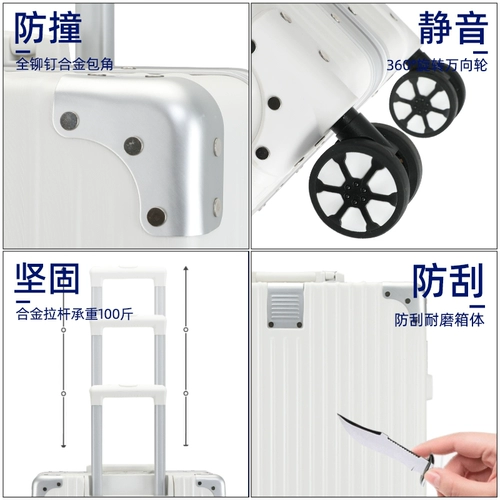 防撞
全铆钉合金包角

静音
360°旋转万向轮

坚固
合金拉杆承重100斤

防刮
防刮耐磨箱体