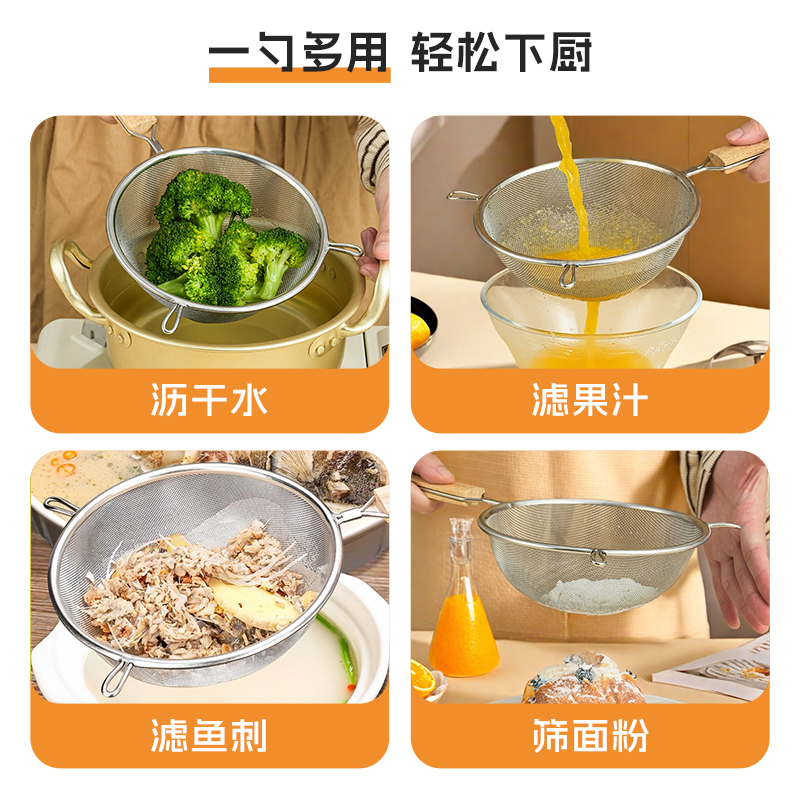 一勺多用 轻松下厨

沥干水

滤果汁

滤鱼刺

筛面粉