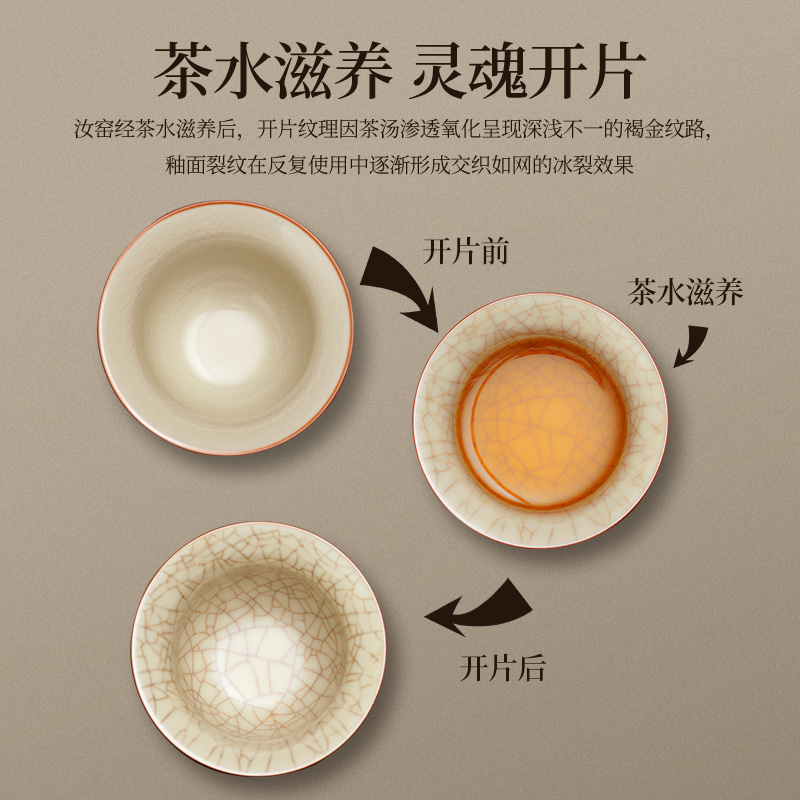 茶水滋养 灵魂开片

汝窑经茶水滋养后，开片纹理因茶汤渗透氧化呈现深浅不一的褐金纹路，釉面裂纹在反复使用中逐渐形成交织如网的冰裂效果

开片前

茶水滋养

开片后