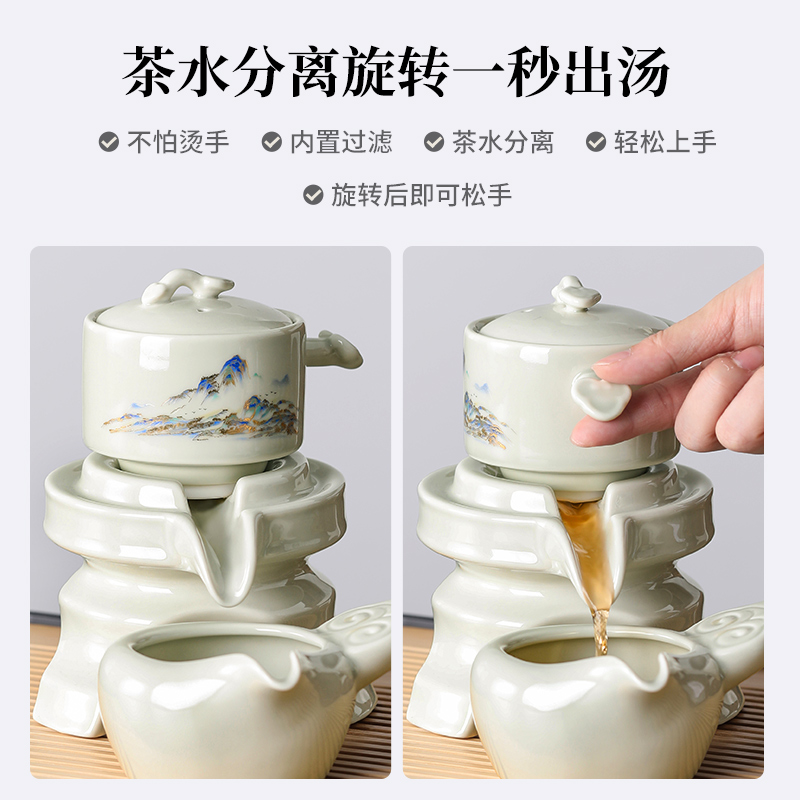 茶水分离旋转一秒出汤

不怕烫手 内置过滤 茶水分离 轻松上手

旋转后即可松手