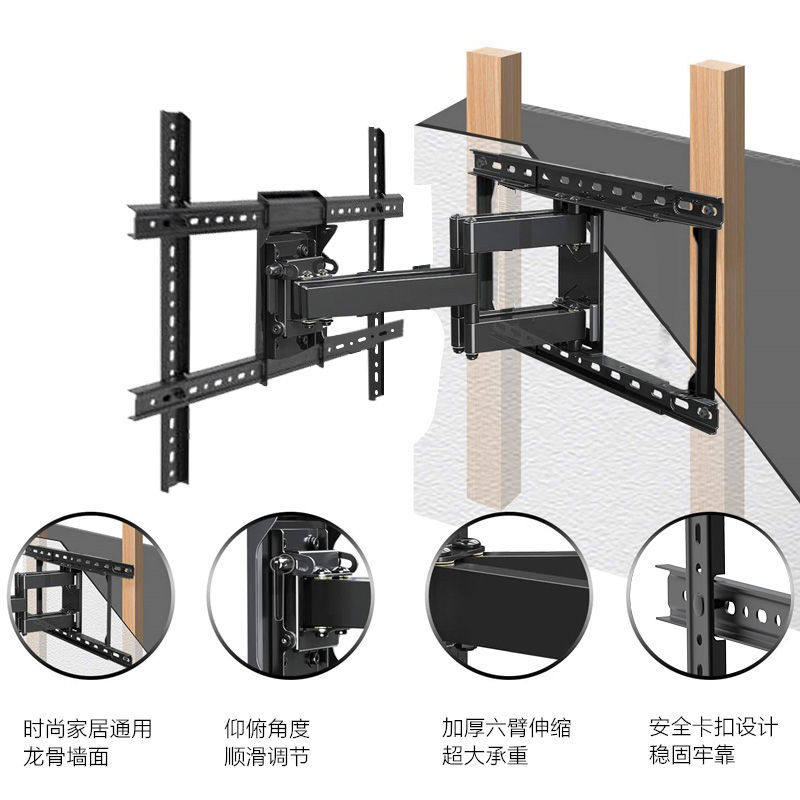 时尚家居通用
龙骨墙面

仰俯角度
顺滑调节

加厚六臂伸缩
超大承重

安全卡扣设计
稳固牢靠